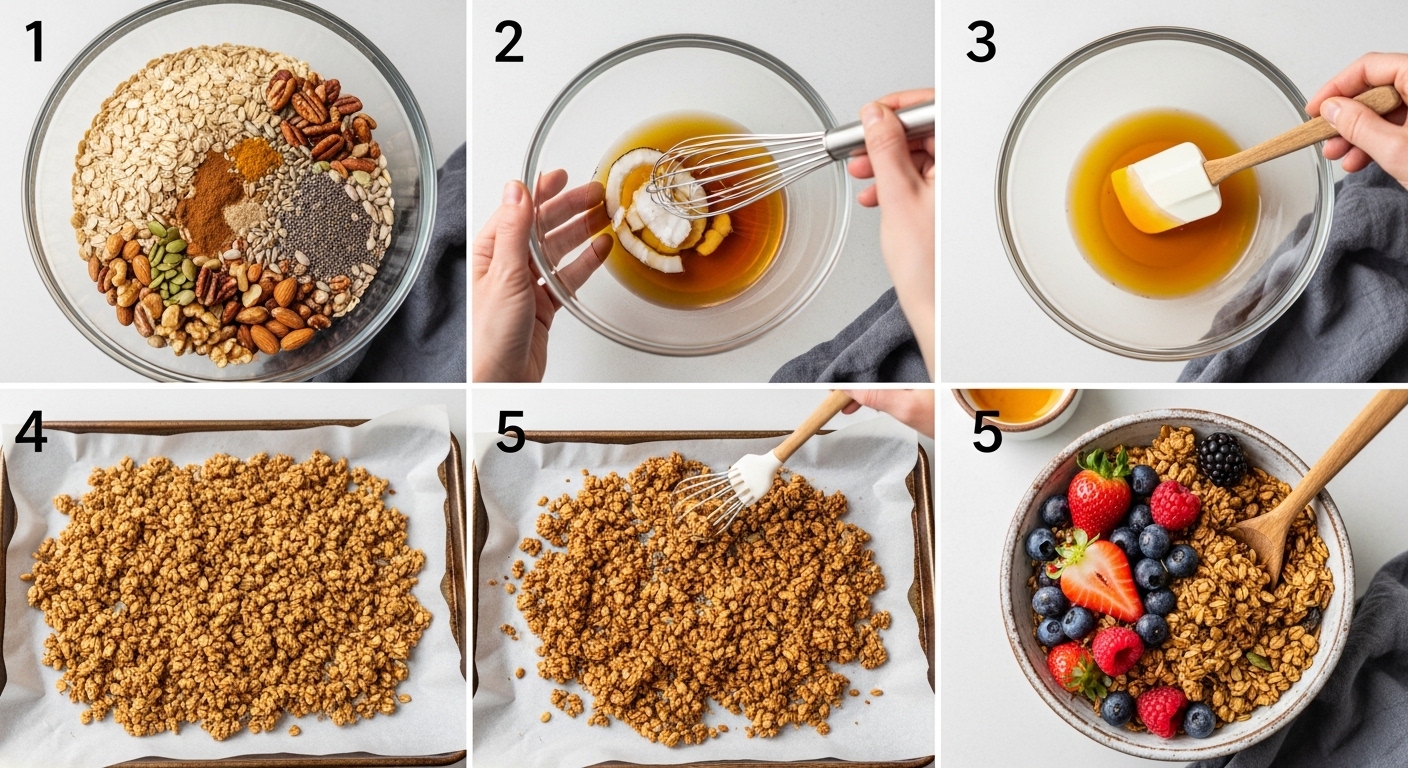 1

2

3

4

5

5